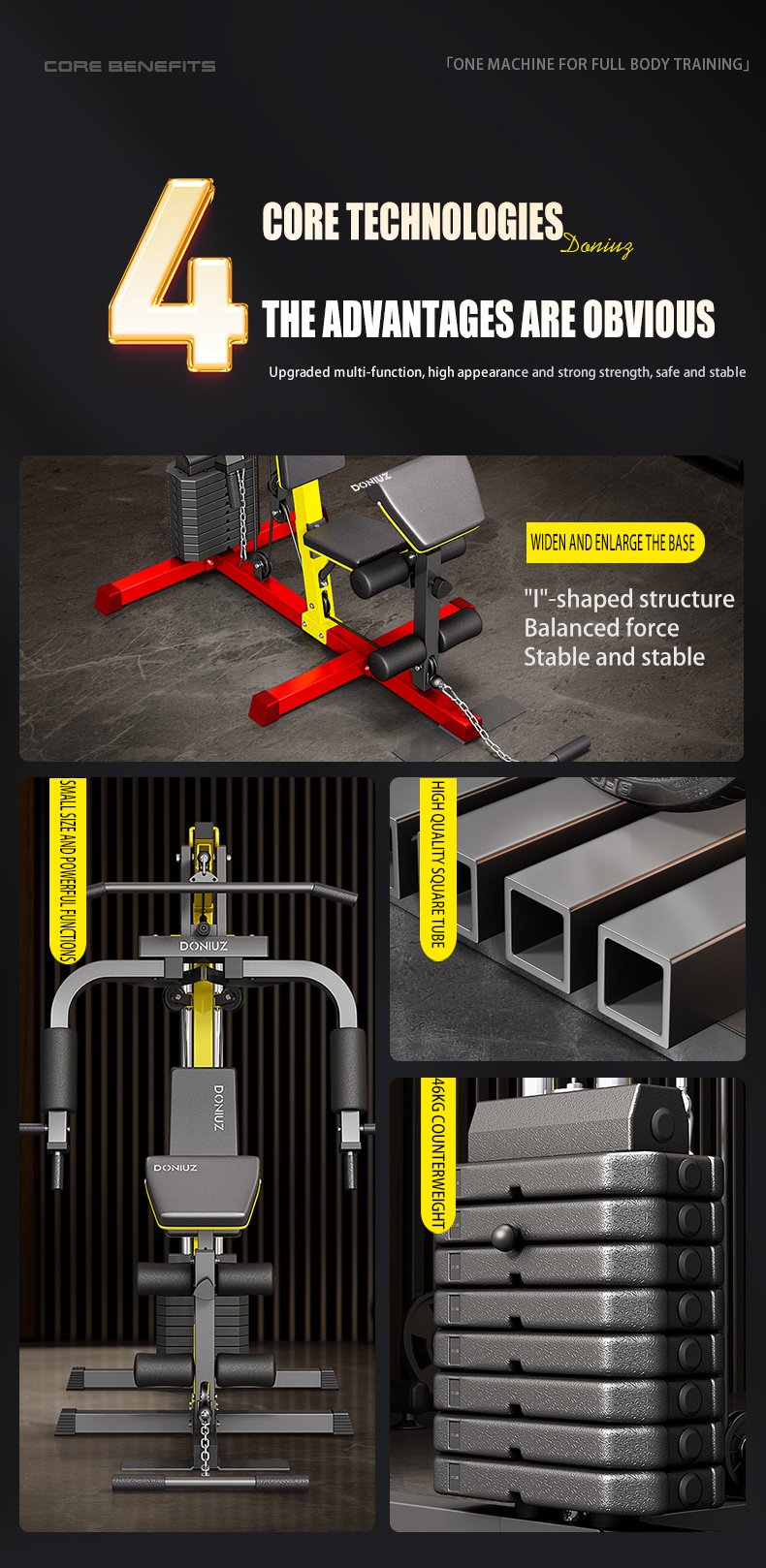 CORE BENEFITS

「ONE MACHINE FOR FULL BODY TRAINING」

4

CORE TECHNOLOGIES

Doniuz

THE ADVANTAGES ARE OBVIOUS

Upgraded multi-function, high appearance and strong strength, safe and stable

DONIUZ

WIDEN AND ENLARGE THE BASE

"I"-shaped structure
Balanced force
Stable and stable

SMALL SIZE AND POWERFUL FUNCTIONS

DONIUZ

DONIUZ

DONIUZ

HIGH QUALITY SQUARE TUBE

46KG COUNTERWEIGHT