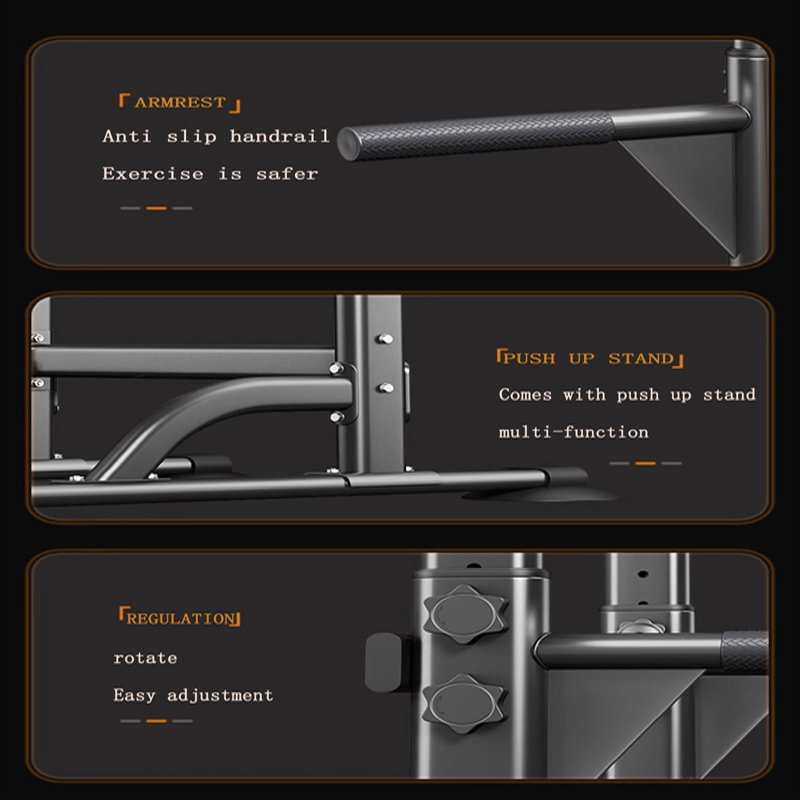 「ARMREST」

Anti slip handrail

Exercise is safer

「PUSH UP STAND」

Comes with push up stand

multi-function

「REGULATION」

rotate

Easy adjustment