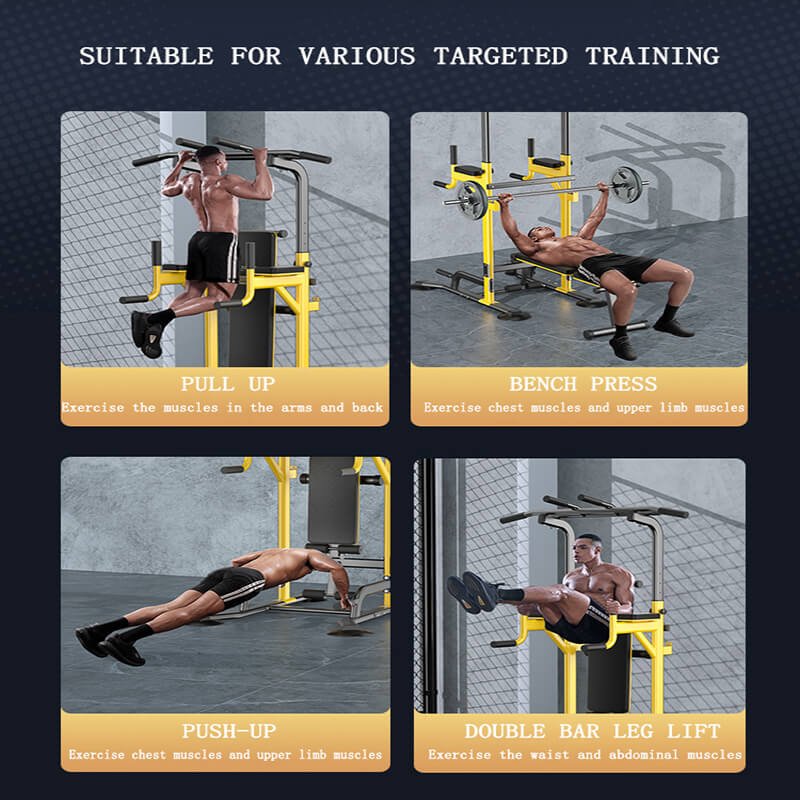 SUITABLE FOR VARIOUS TARGETED TRAINING

PULL UP
Exercise the muscles in the arms and back

BENCH PRESS
Exercise chest muscles and upper limb muscles

PUSH-UP
Exercise chest muscles and upper limb muscles

DOUBLE BAR LEG LIFT
Exercise the waist and abdominal muscles